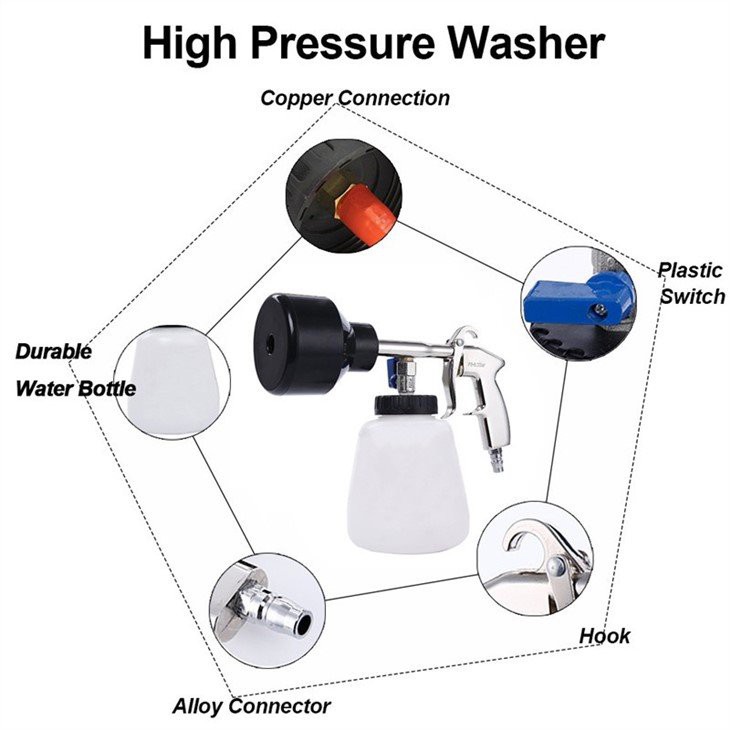 High Pressure Washer

Copper Connection

Plastic Switch

Durable Water Bottle

Hook

Alloy Connector